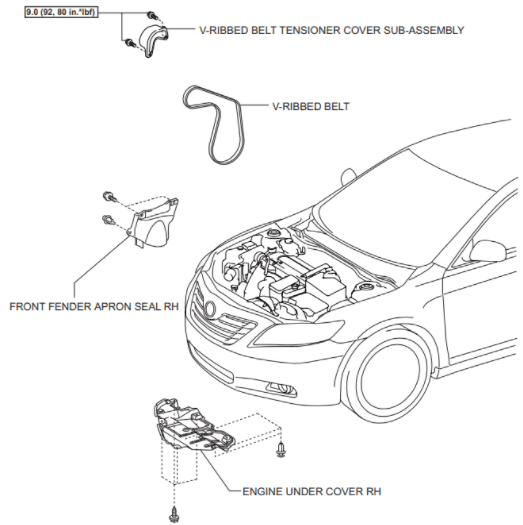 9.0 (92, 80 in.*lbf)

V-RIBBED BELT TENSIONER COVER SUB-ASSEMBLY

V-RIBBED BELT

FRONT FENDER APRON SEAL RH

ENGINE UNDER COVER RH